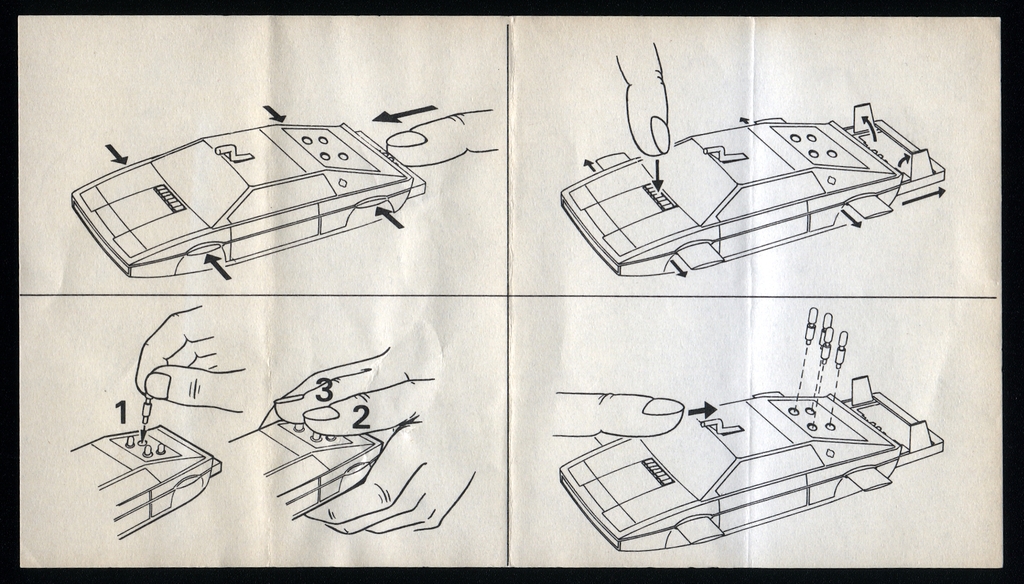 1

3

2